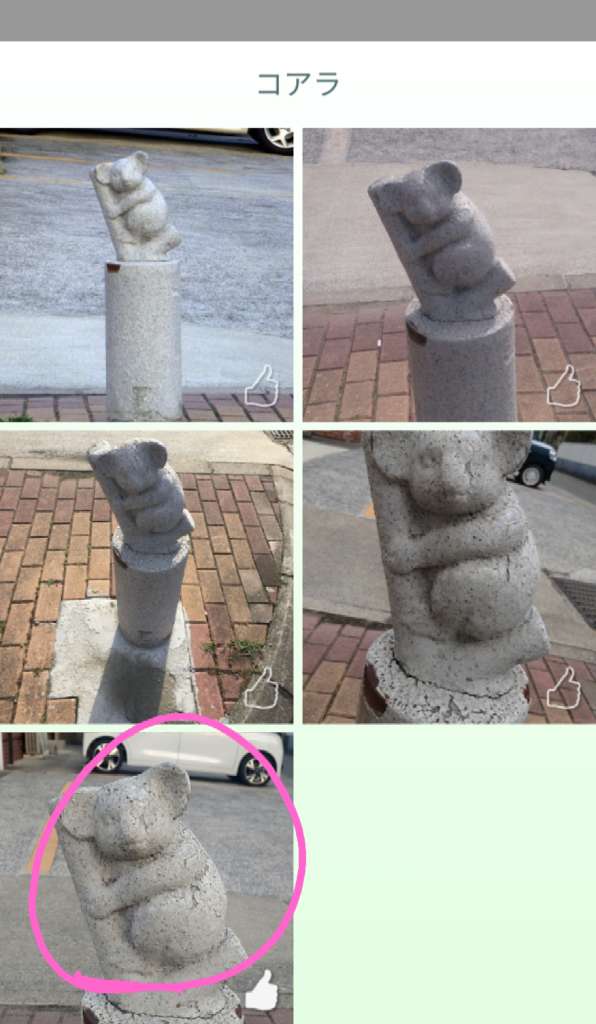 コアラ